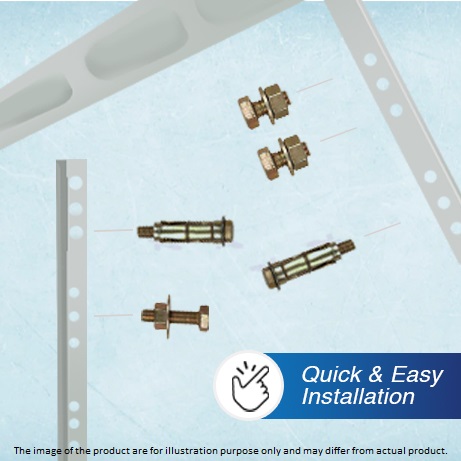 Quick & Easy Installation

The image of the product are for illustration purpose only and may differ from actual product.