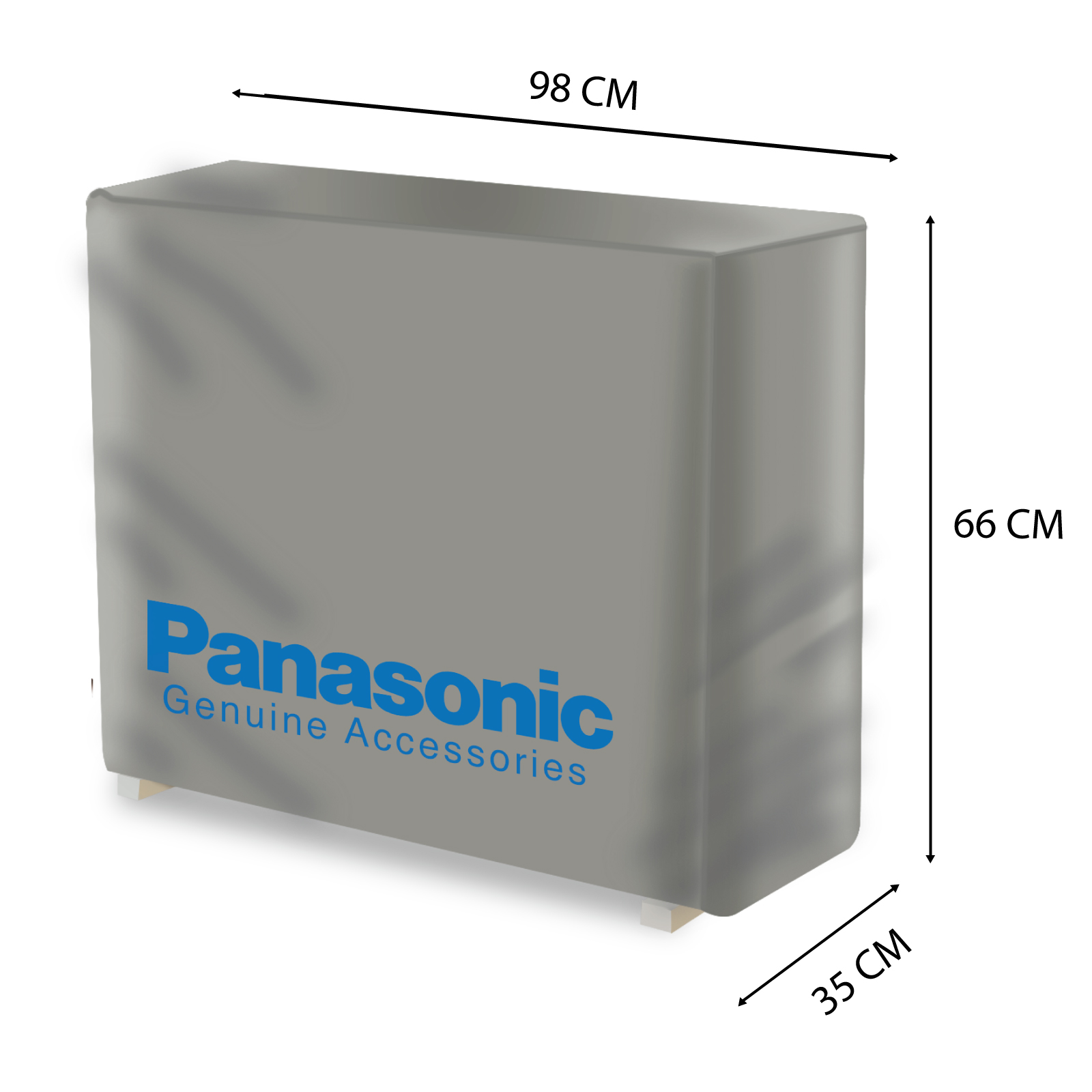 98 CM

66 CM

Panasonic
Genuine Accessories

35 CM